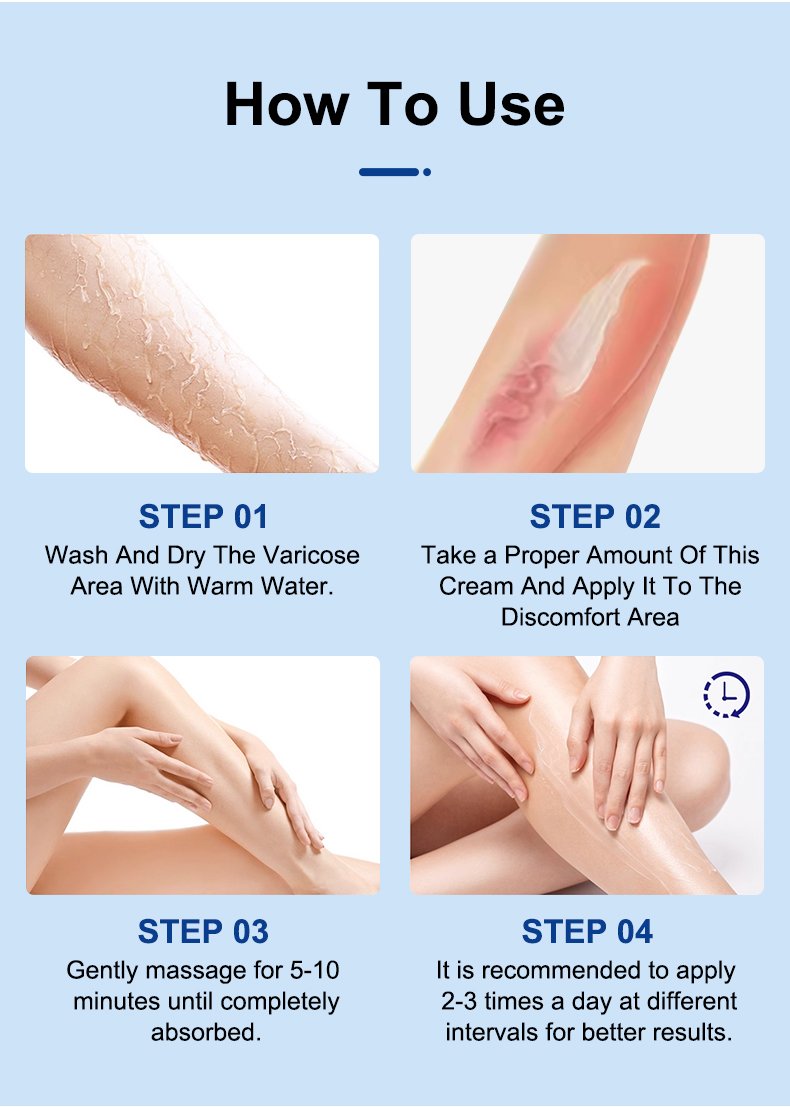 How To Use

STEP 01
Wash And Dry The Varicose Area With Warm Water.

STEP 02
Take a Proper Amount Of This Cream And Apply It To The Discomfort Area

STEP 03
Gently massage for 5-10 minutes until completely absorbed.

STEP 04
It is recommended to apply 2-3 times a day at different intervals for better results.